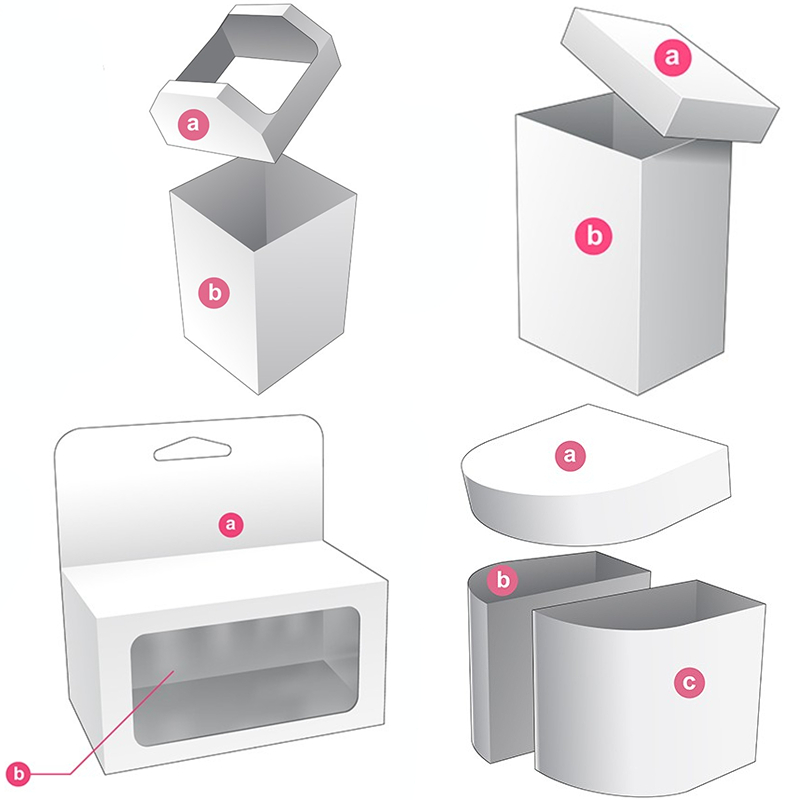 a
b
a
b
a
b
a
b
c