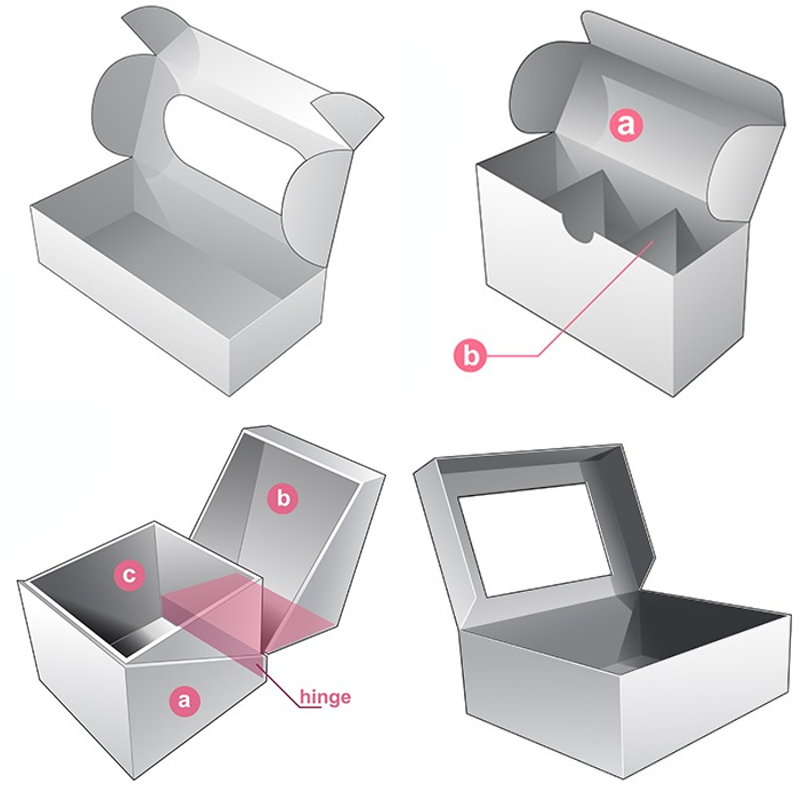 a

b

b

c

a

hinge